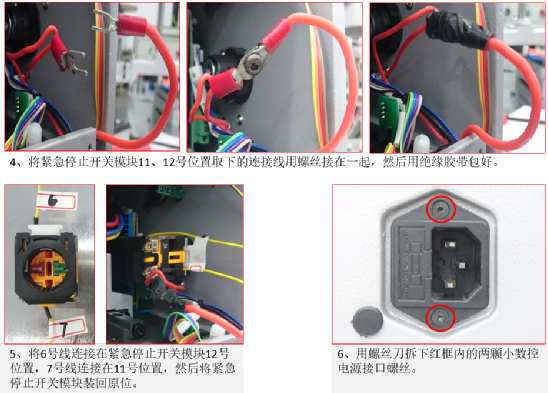 4、将紧急停止开关模块11、12号位置取下的连接线用螺丝接在一起，然后用绝缘胶带包好。

6

7

5、将6号线连接在紧急停止开关模块12号位置，7号线连接在11号位置，然后将紧急停止开关模块装回原位。

6、用螺丝刀拆下红框内的两颗小数控电源接口螺丝。