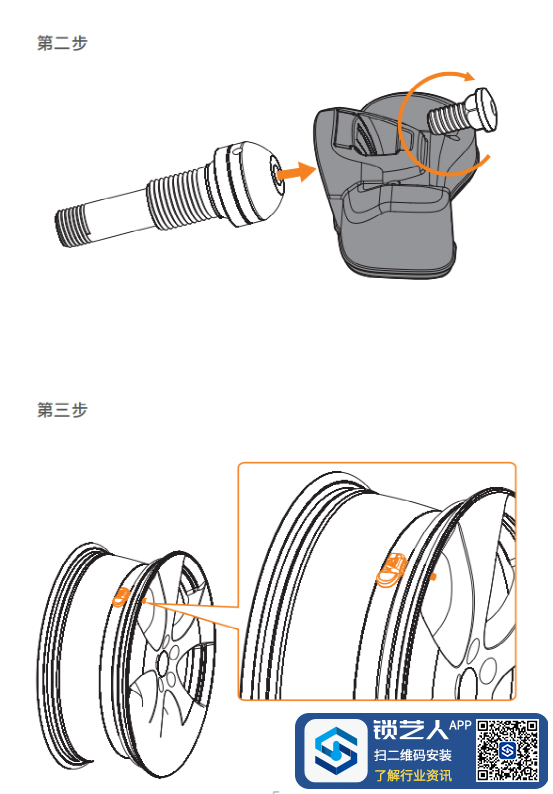 第二步

第三步

锁艺人 APP
扫二维码安装
了解行业资讯